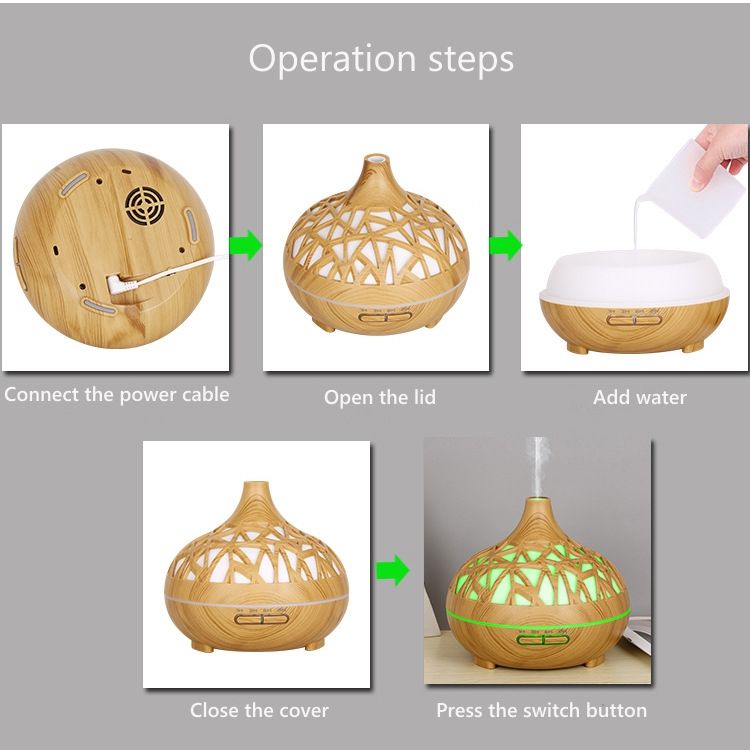 Operation steps

Connect the power cable

Open the lid

Add water

Close the cover

Press the switch button