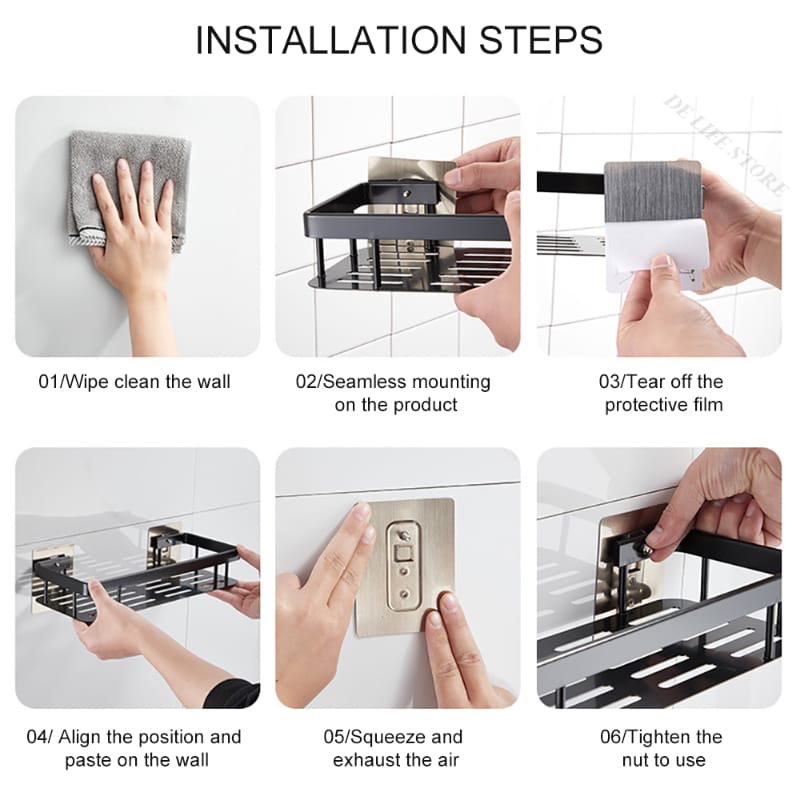 INSTALLATION STEPS

DE LIFE STORE

01/Wipe clean the wall

02/Seamless mounting on the product

03/Tear off the protective film

04/ Align the position and paste on the wall

05/Squeeze and exhaust the air

06/Tighten the nut to use