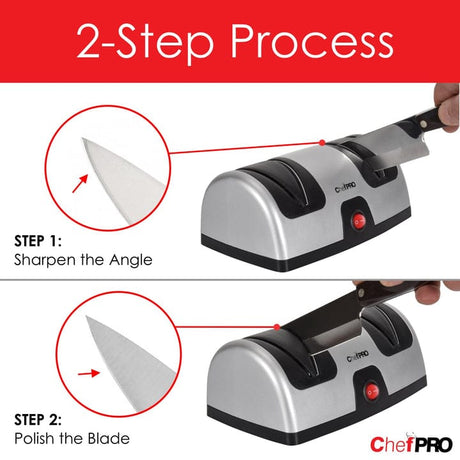 2-Step Process

ChefPRO

STEP 1:
Sharpen the Angle

ChefPRO

STEP 2:
Polish the Blade

ChefPRO