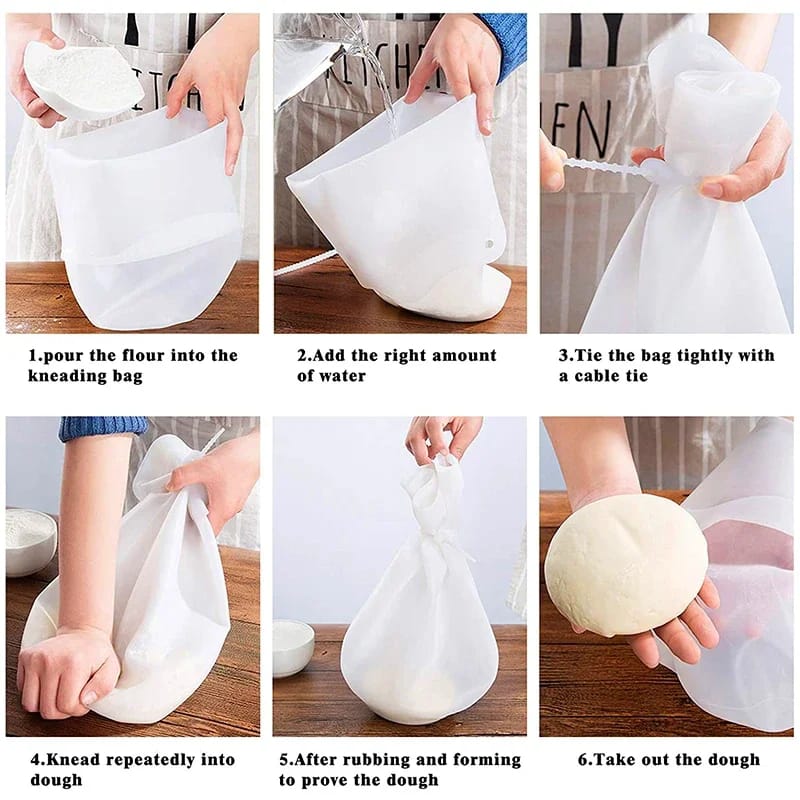 1.pour the flour into the kneading bag

2.Add the right amount of water

3.Tie the bag tightly with a cable tie

4.Knead repeatedly into dough

5.After rubbing and forming to prove the dough

6.Take out the dough