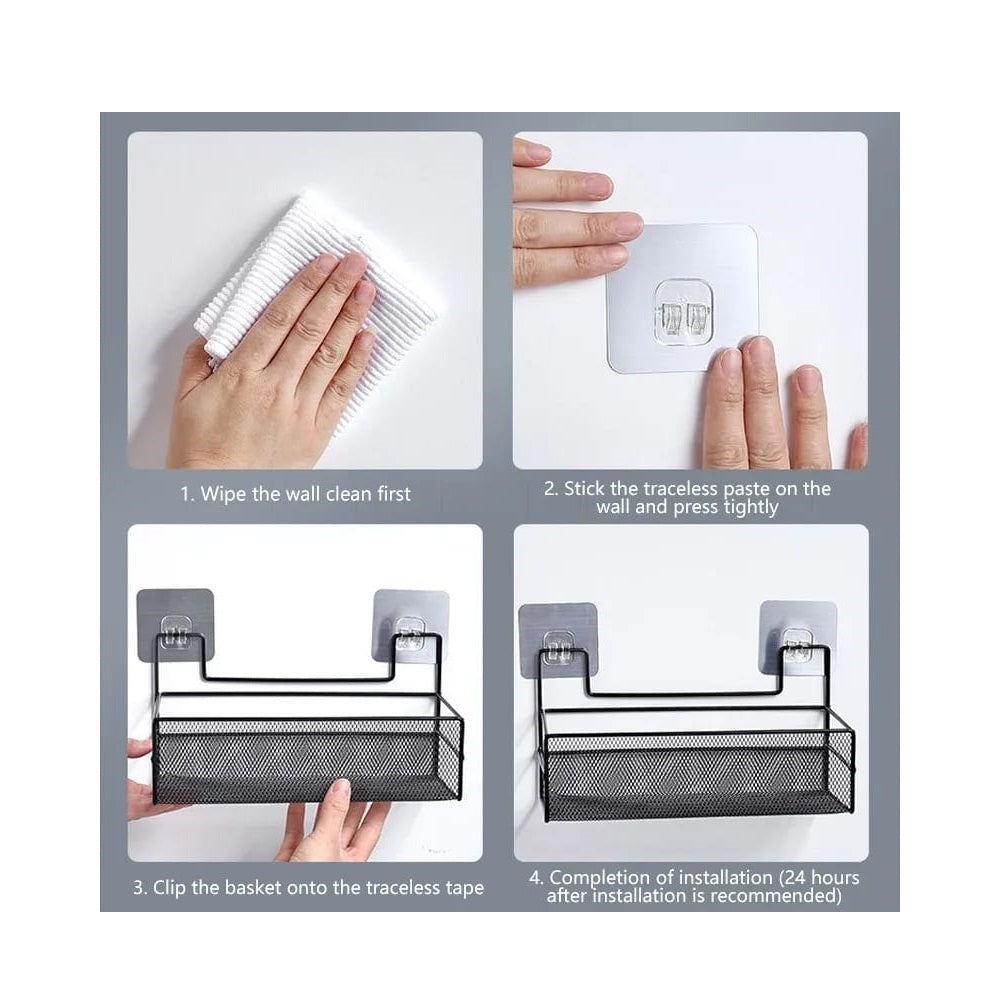 1. Wipe the wall clean first

2. Stick the traceless paste on the wall and press tightly

3. Clip the basket onto the traceless tape

4. Completion of installation (24 hours after installation is recommended)