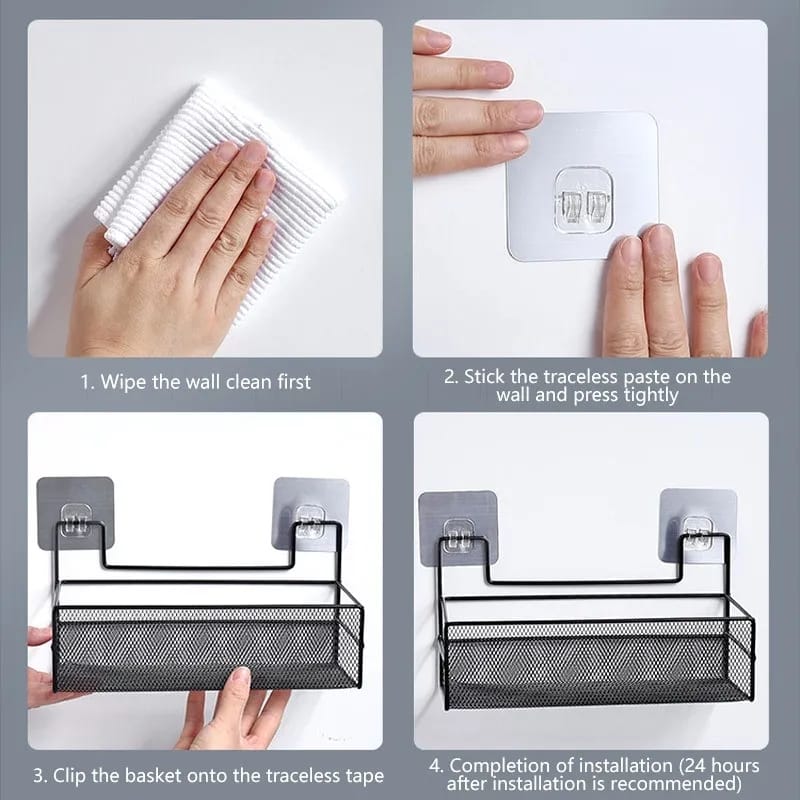 1. Wipe the wall clean first

2. Stick the traceless paste on the wall and press tightly

3. Clip the basket onto the traceless tape

4. Completion of installation (24 hours after installation is recommended)