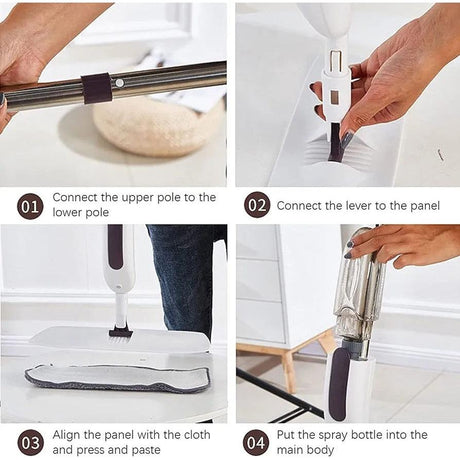 01 Connect the upper pole to the lower pole

02 Connect the lever to the panel

03 Align the panel with the cloth and press and paste

04 Put the spray bottle into the main body