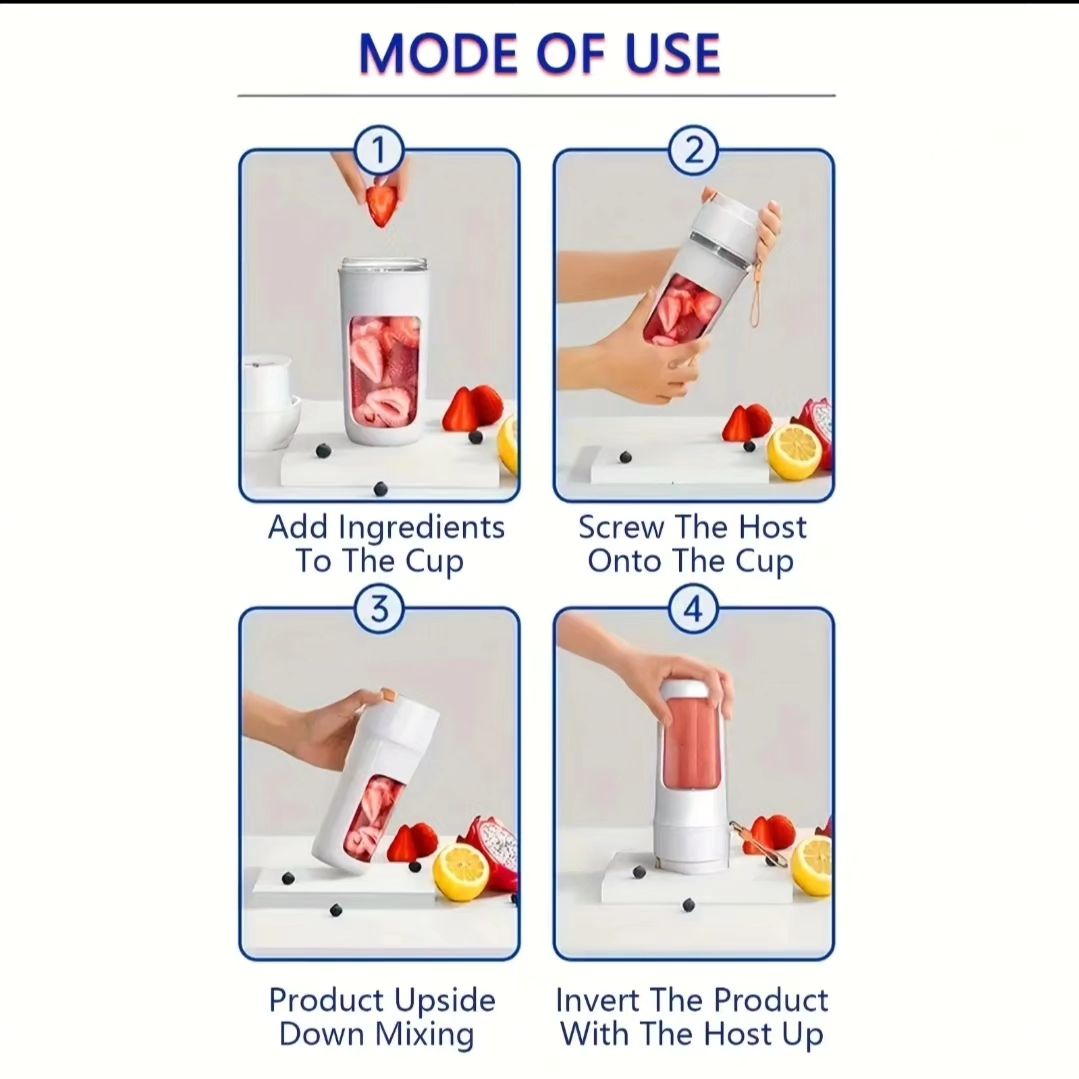 MODE OF USE

1

Add Ingredients To The Cup

2

Screw The Host Onto The Cup

3

Product Upside Down Mixing

4

Invert The Product With The Host Up