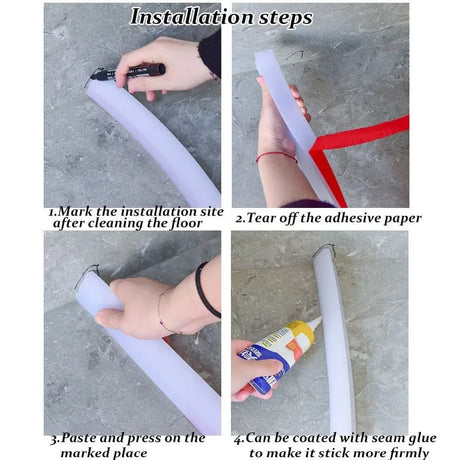 Installation steps

1.Mark the installation site after cleaning the floor

2.Tear off the adhesive paper

3.Paste and press on the marked place

4.Can be coated with seam glue to make it stick more firmly