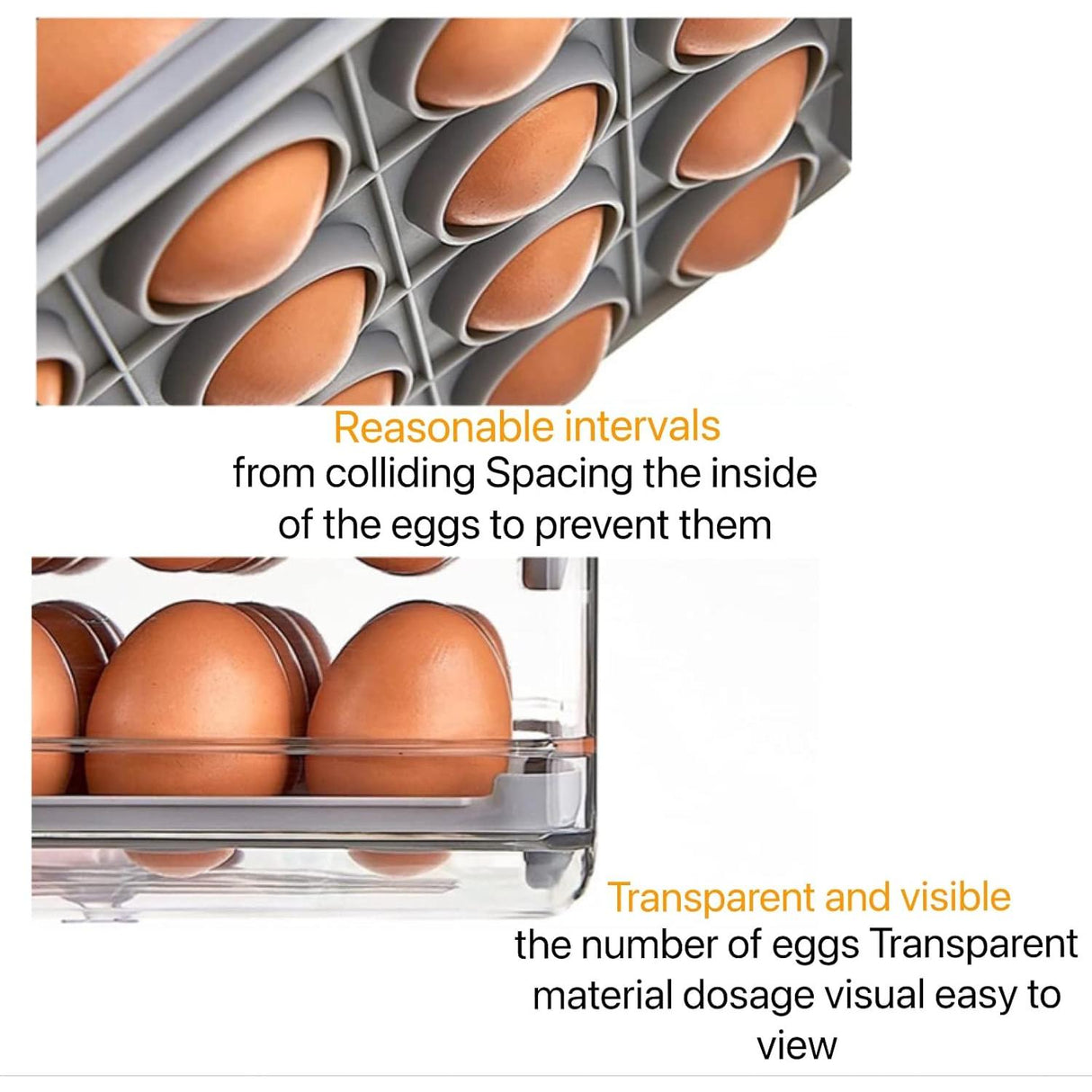 Reasonable intervals
from colliding Spacing the inside of the eggs to prevent them

Transparent and visible
the number of eggs Transparent material dosage visual easy to view