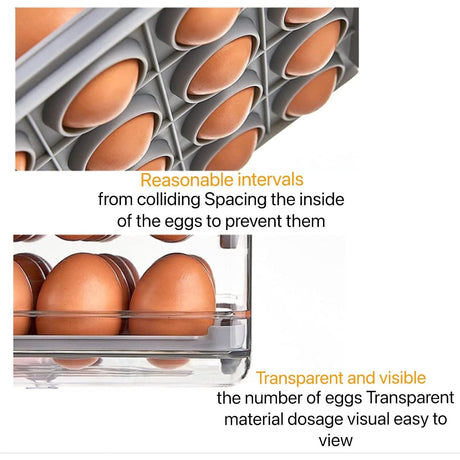 Reasonable intervals
from colliding Spacing the inside of the eggs to prevent them

Transparent and visible
the number of eggs Transparent material dosage visual easy to view