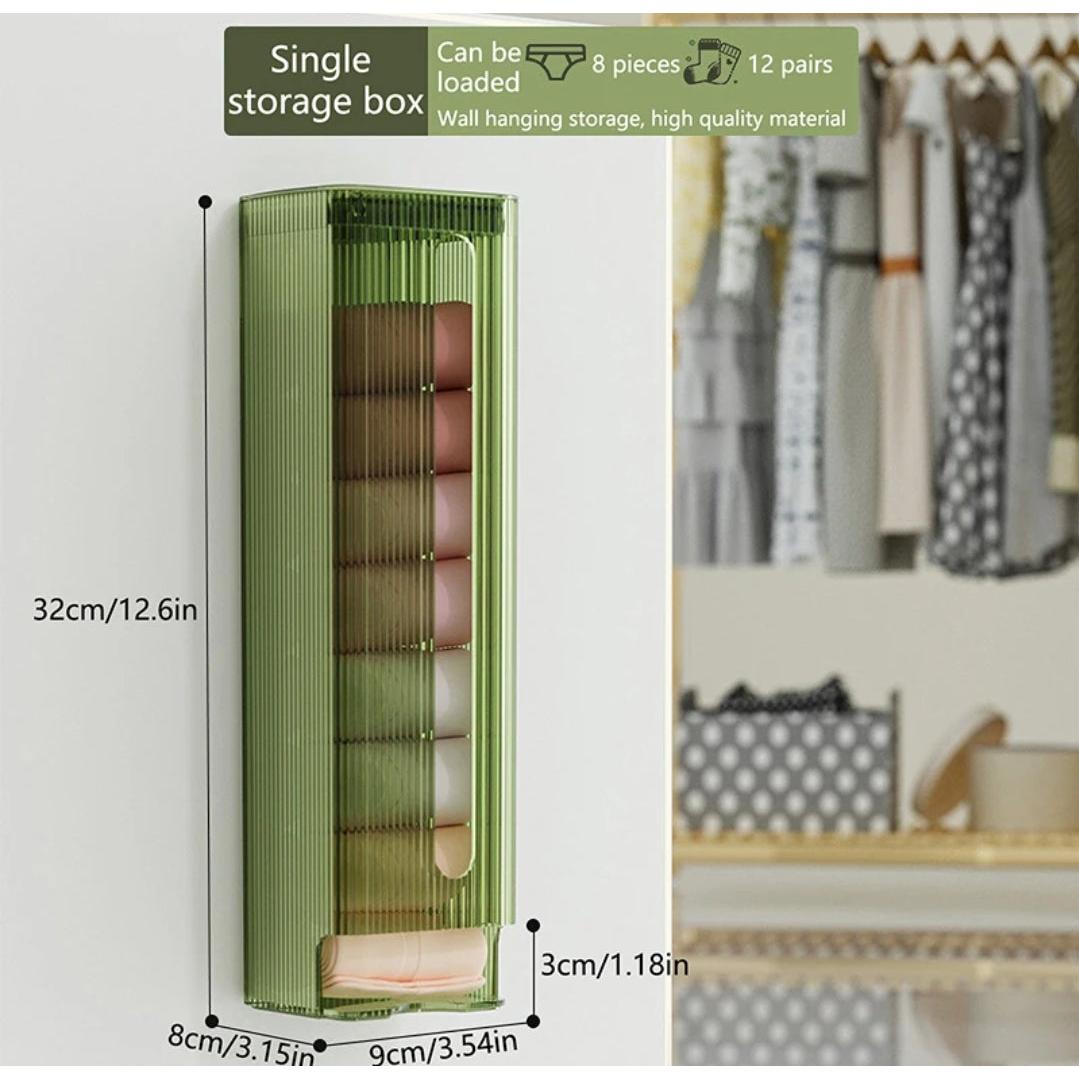 Single storage box

Can be loaded 8 pieces 12 pairs

Wall hanging storage, high quality material

32cm/12.6in

3cm/1.18in

8cm/3.15in

9cm/3.54in