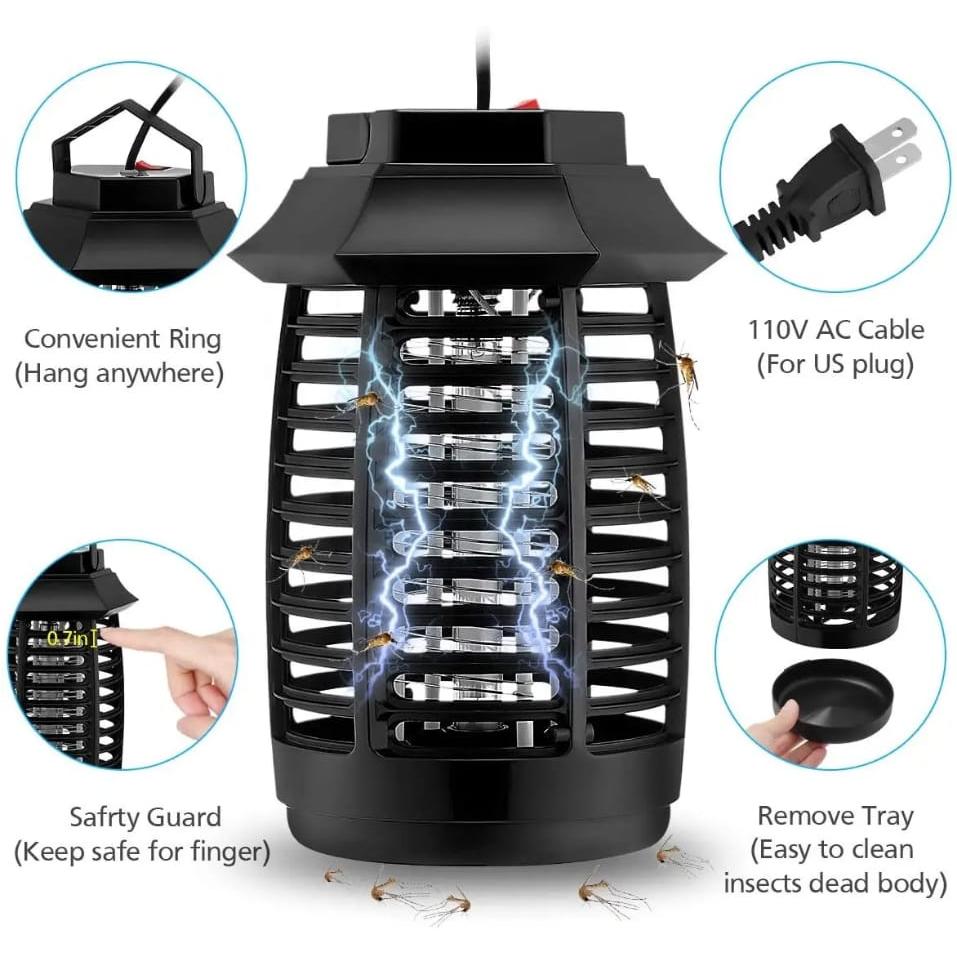 Convenient Ring
(Hang anywhere)

110V AC Cable
(For US plug)

0.7in

Safrty Guard
(Keep safe for finger)

Remove Tray
(Easy to clean
insects dead body)