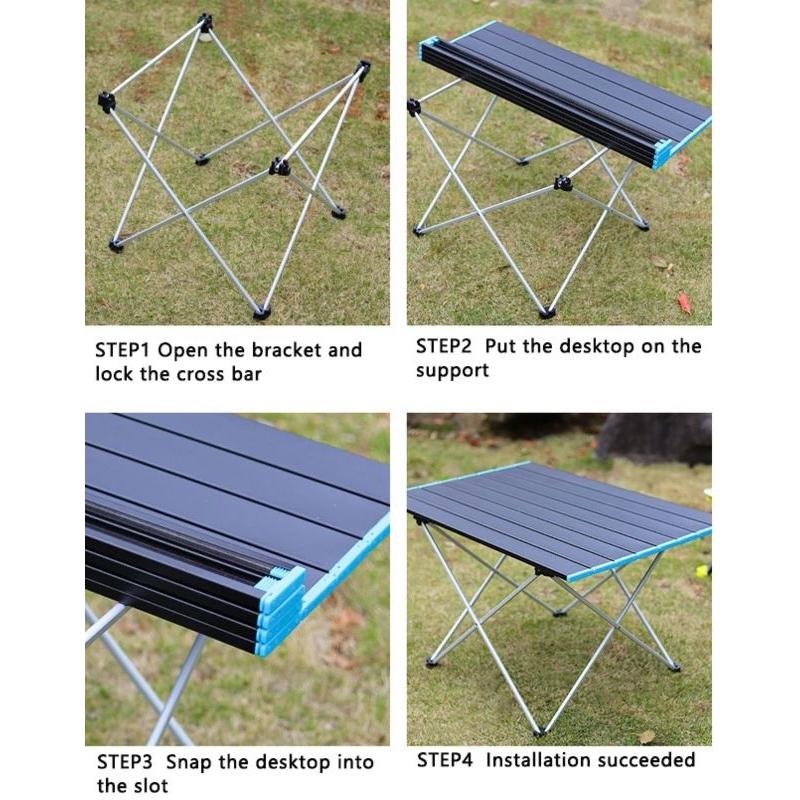 STEP1 Open the bracket and lock the cross bar

STEP2 Put the desktop on the support

STEP3 Snap the desktop into the slot

STEP4 Installation succeeded