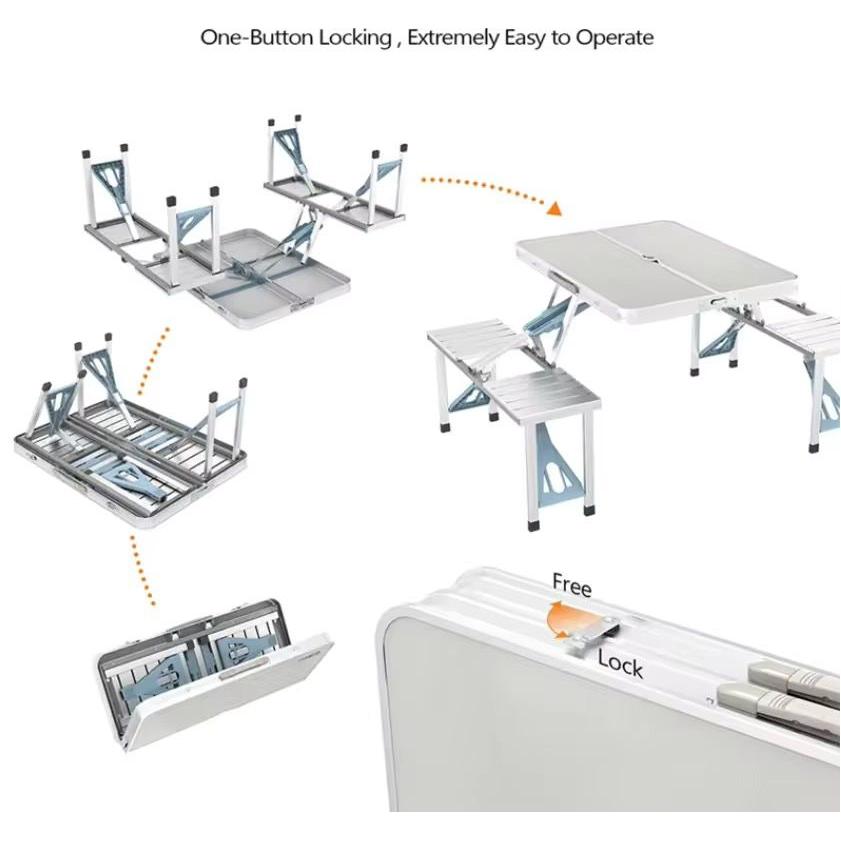 One-Button Locking , Extremely Easy to Operate

Free

Lock