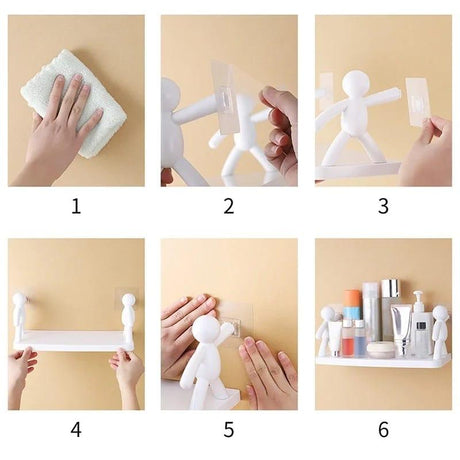 1

2

3

4

5

6