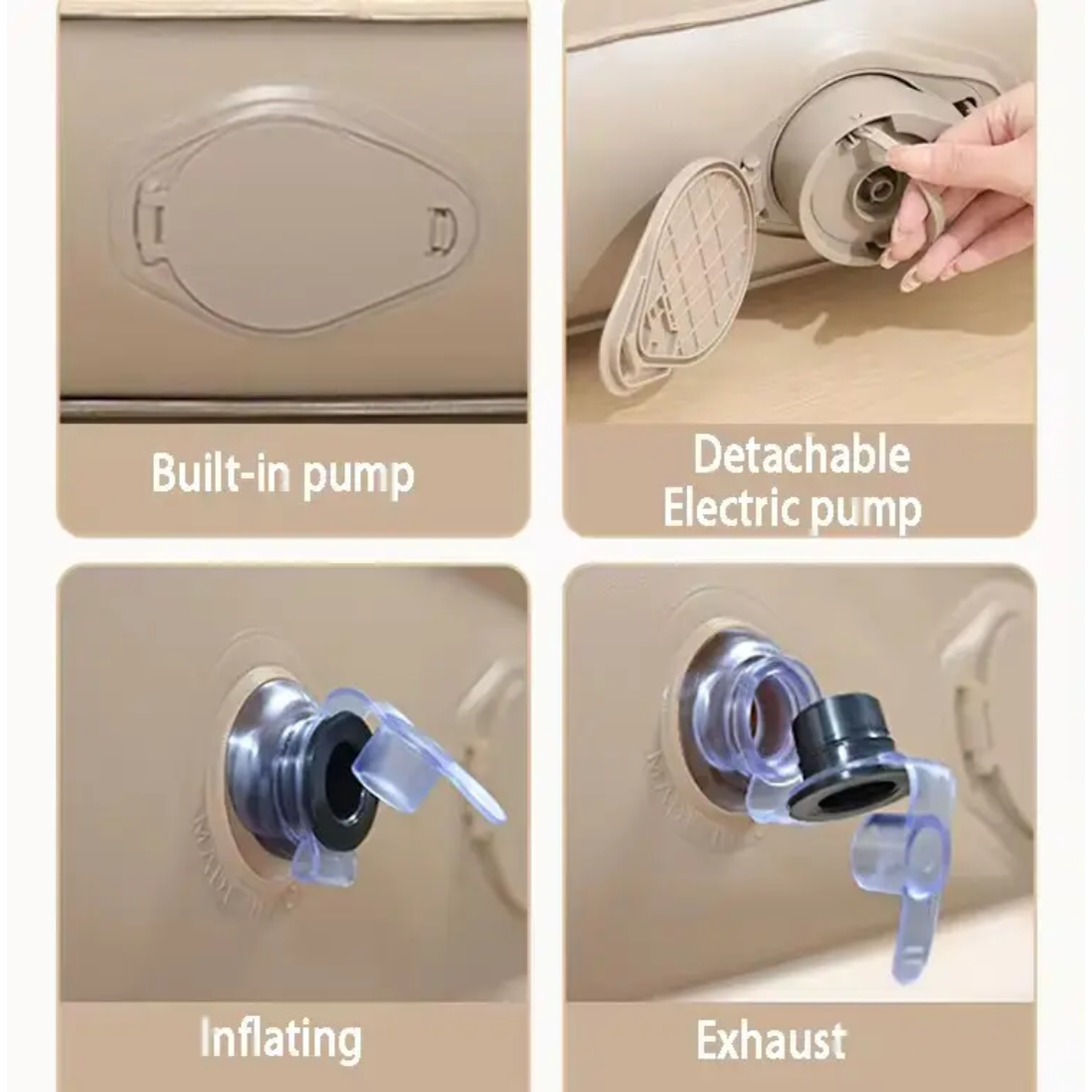 Built-in pump

Detachable
Electric pump

Inflating

Exhaust