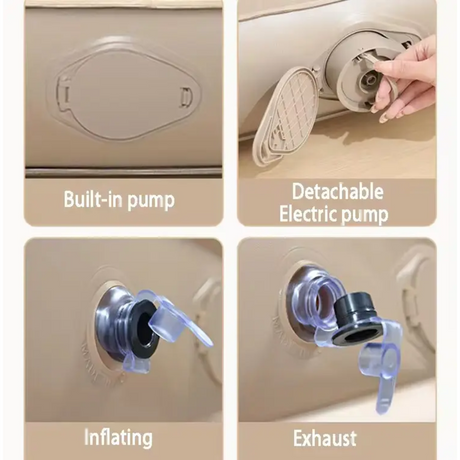 Built-in pump

Detachable
Electric pump

Inflating

Exhaust