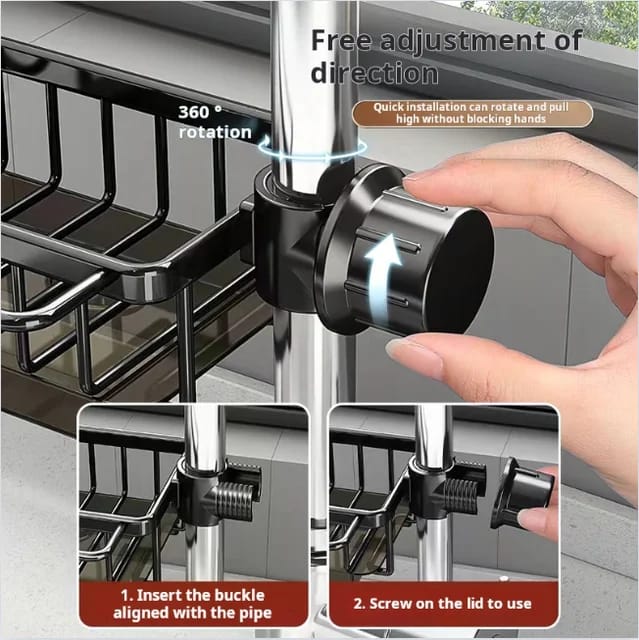 Free adjustment of direction

Quick installation can rotate and pull high without blocking hands

360 ° rotation

1. Insert the buckle aligned with the pipe

2. Screw on the lid to use