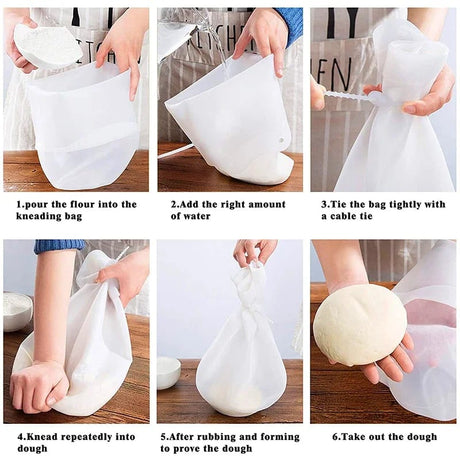 1.pour the flour into the kneading bag

2.Add the right amount of water

3.Tie the bag tightly with a cable tie

4.Knead repeatedly into dough

5.After rubbing and forming to prove the dough

6.Take out the dough