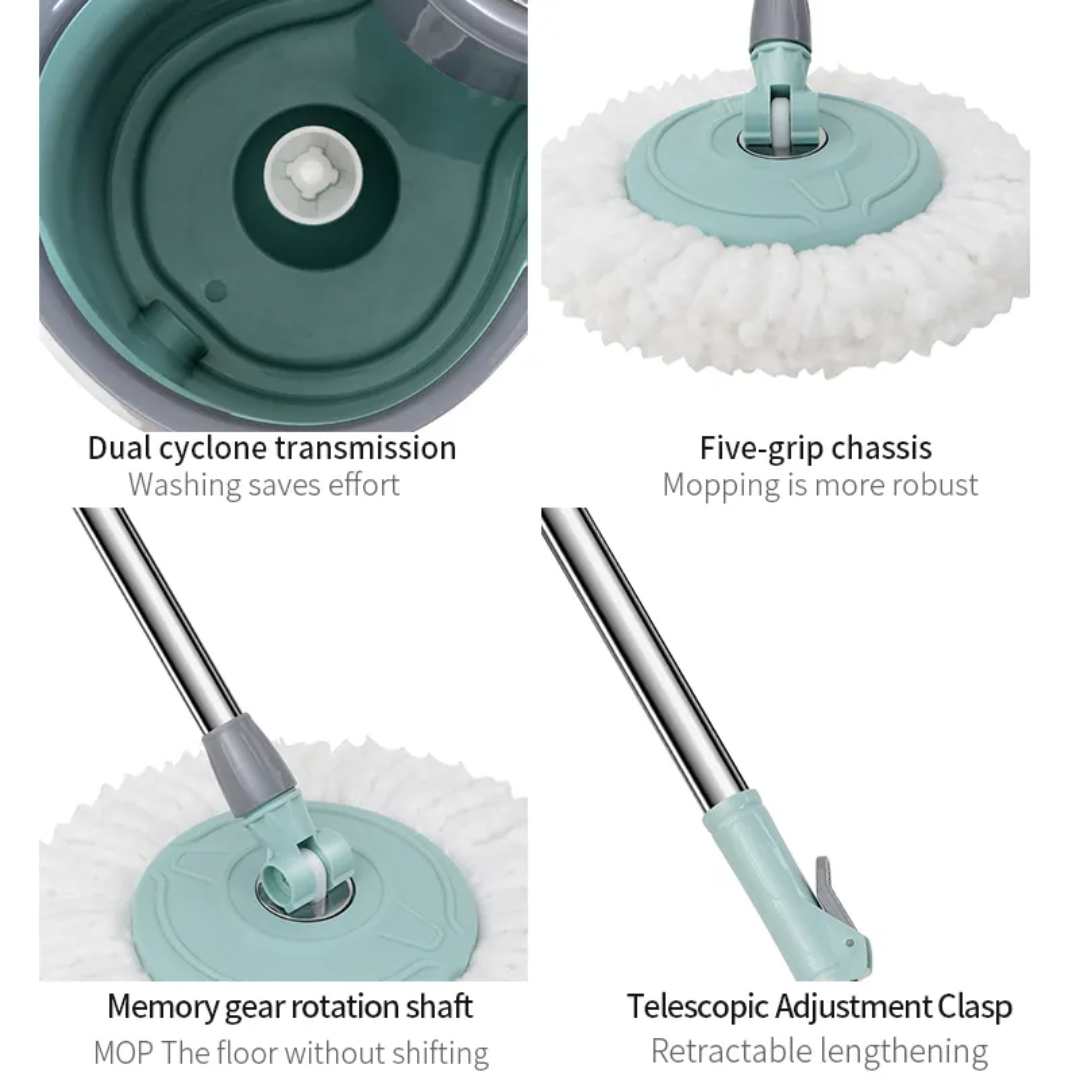 Dual cyclone transmission
Washing saves effort

Five-grip chassis
Mopping is more robust

Memory gear rotation shaft
MOP The floor without shifting

Telescopic Adjustment Clasp
Retractable lengthening