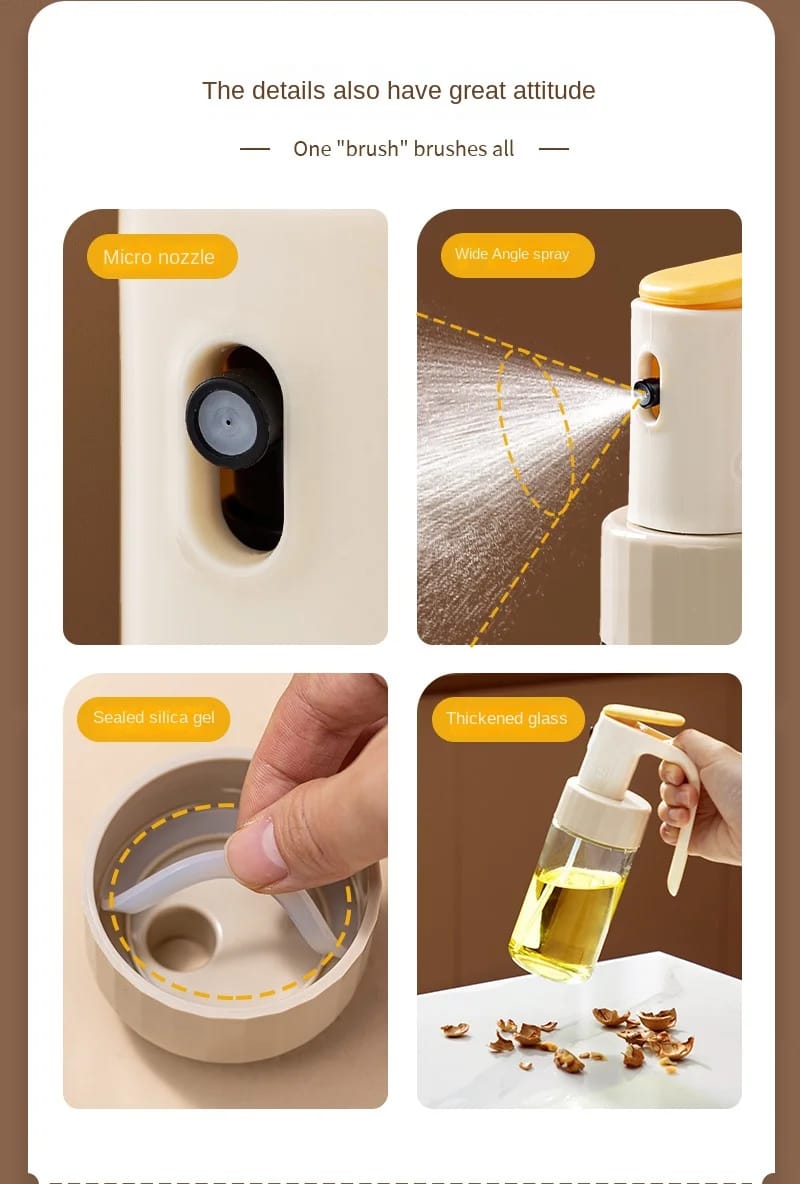 The details also have great attitude

— One "brush" brushes all —

Micro nozzle

Wide Angle spray

Sealed silica gel

Thickened glass