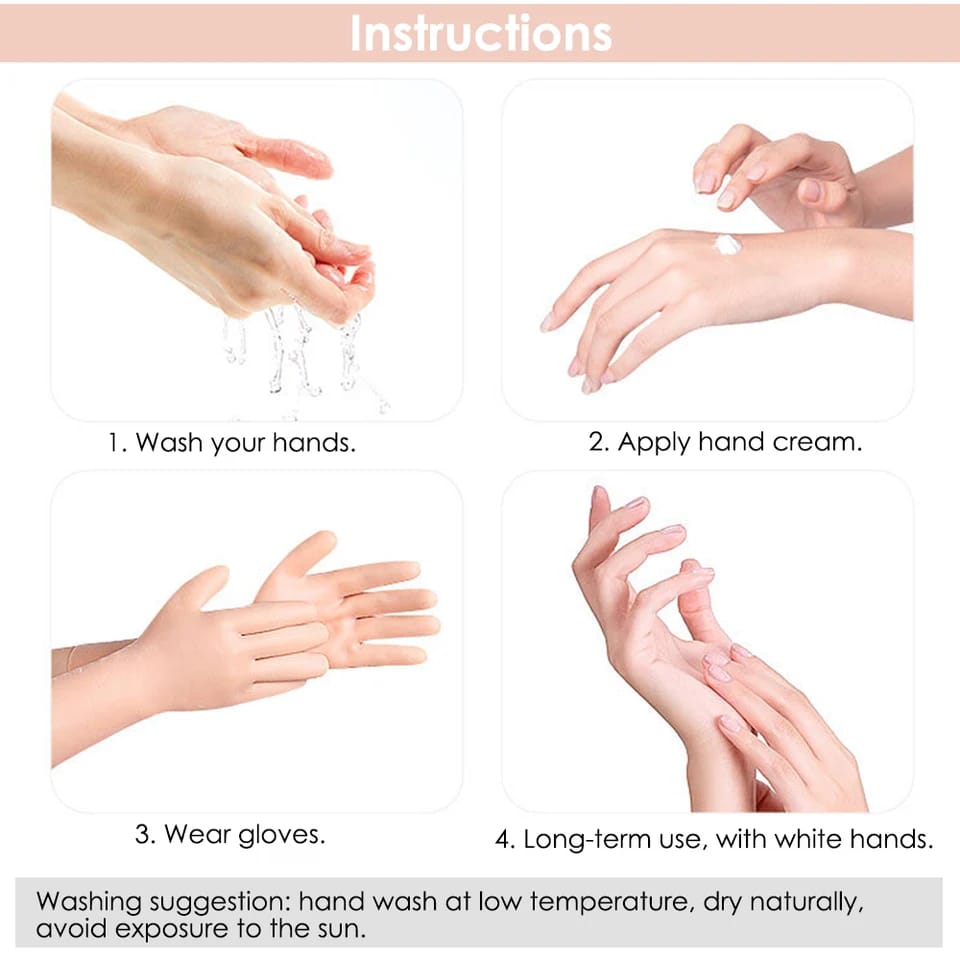 Instructions

1. Wash your hands.

2. Apply hand cream.

3. Wear gloves.

4. Long-term use, with white hands.

Washing suggestion: hand wash at low temperature, dry naturally, avoid exposure to the sun.